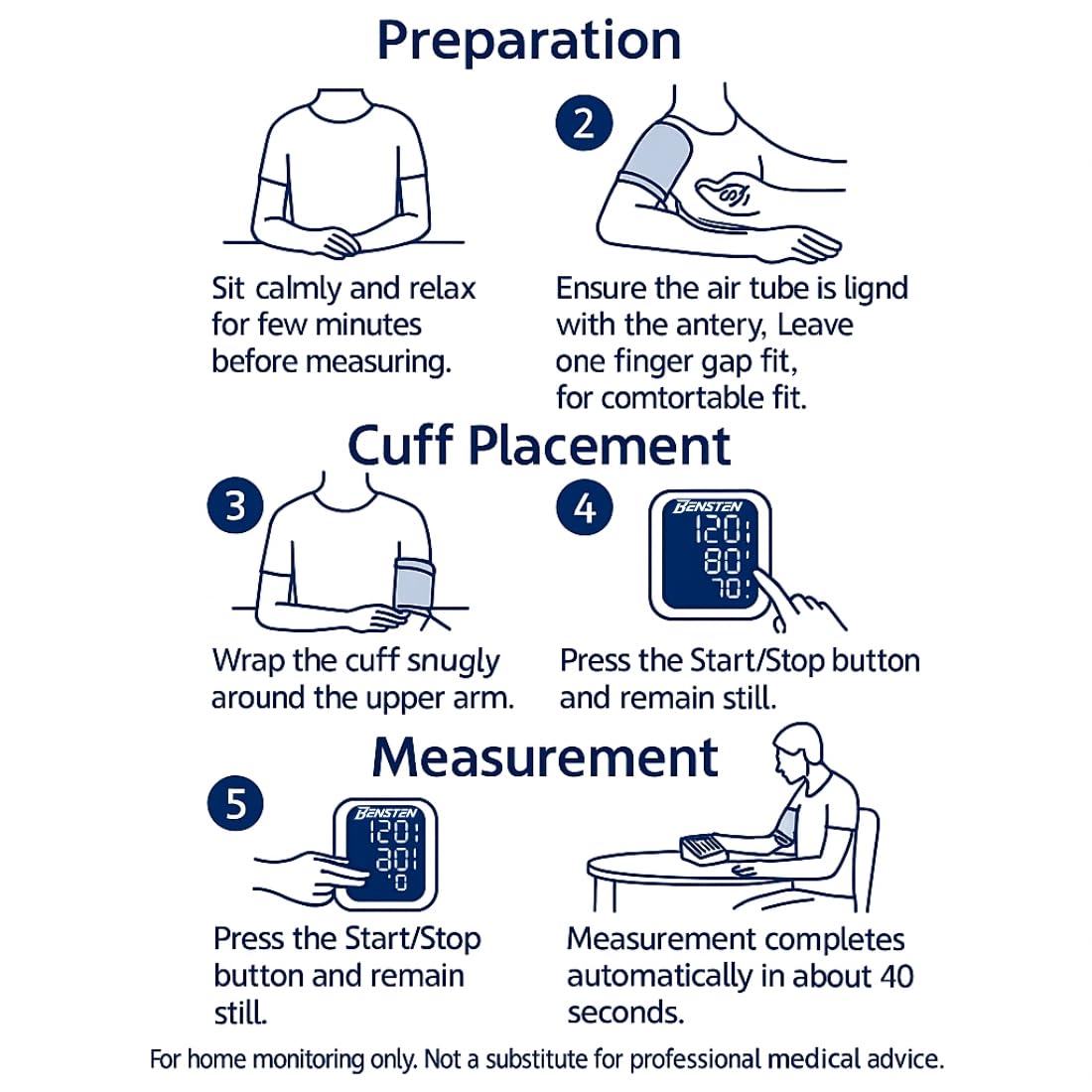 Preparation

Sit calmly and relax for few minutes before measuring.

2

Ensure the air tube is lignd with the antery, Leave one finger gap fit, for comtortable fit.

Cuff Placement

3

Wrap the cuff snugly around the upper arm.

4

BENSTEN
120
80
70

Press the Start/Stop button and remain still.

Measurement

5

BENSTEN
120
80
0

Press the Start/Stop button and remain still.

Measurement completes automatically in about 40 seconds.

For home monitoring only. Not a substitute for professional medical advice.